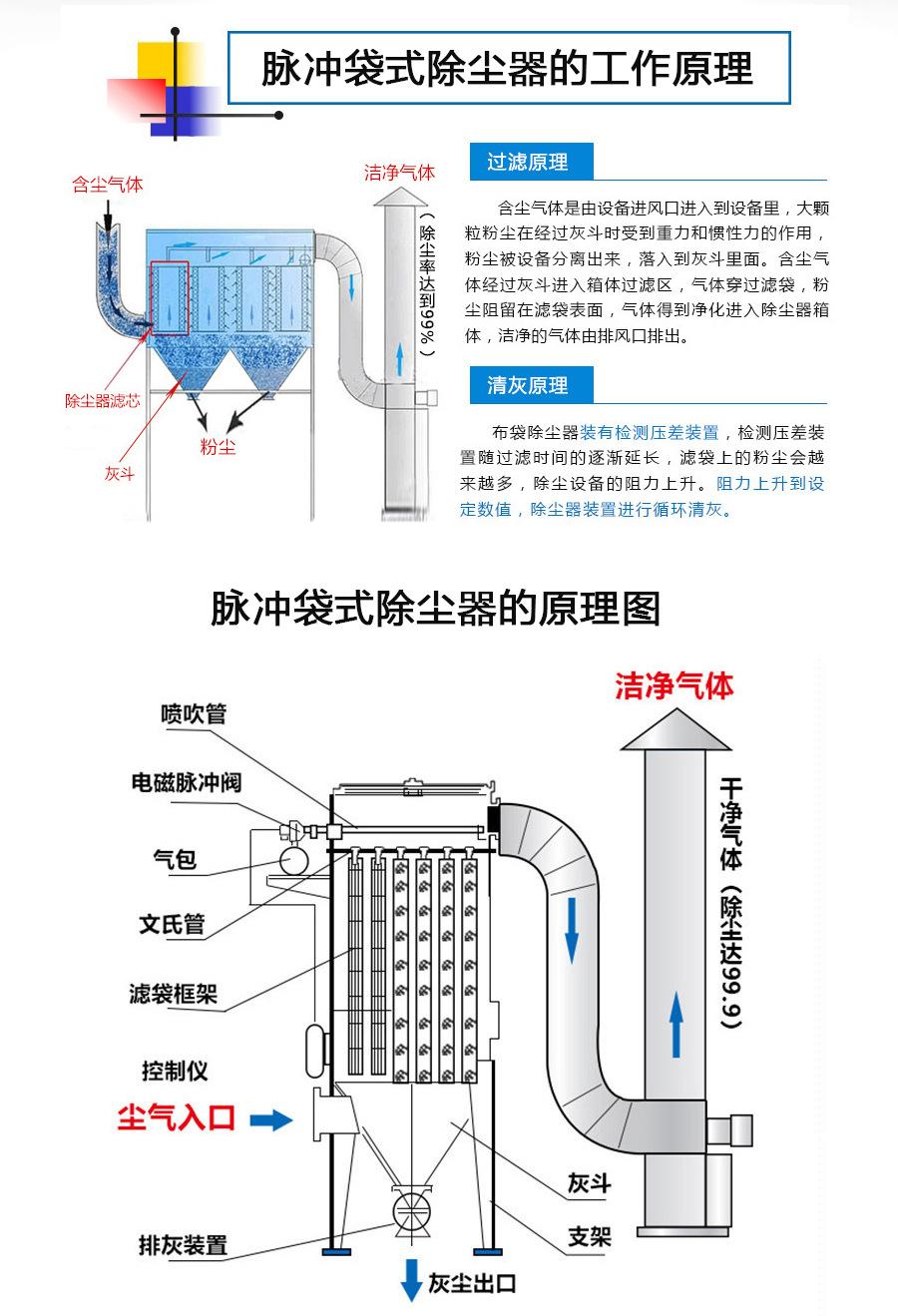 脉冲袋式除尘器的工作原理

含尘气体

洁净气体

（除尘率达到99%）

除尘器滤芯

粉尘

灰斗

过滤原理

含尘气体是由设备进风口进入到设备里，大颗粒粉尘在经过灰斗时受到重力和惯性力的作用，粉尘被设备分离出来，落入到灰斗里面。含尘气体经过灰斗进入箱体过滤区，气体穿过滤袋，粉尘阻留在滤袋表面，气体得到净化进入除尘器箱体，洁净的气体由排风口排出。

清灰原理

布袋除尘器装有检测压差装置，检测压差装置随过滤时间的逐渐延长，滤袋上的粉尘会越来越多，除尘设备的阻力上升。阻力上升到设定数值，除尘器装置进行循环清灰。

脉冲袋式除尘器的原理图

洁净气体

喷吹管

电磁脉冲阀

气包

文氏管

滤袋框架

控制仪

尘气入口

排灰装置

干净气体（除尘达99.9）

灰斗

支架

灰尘出口